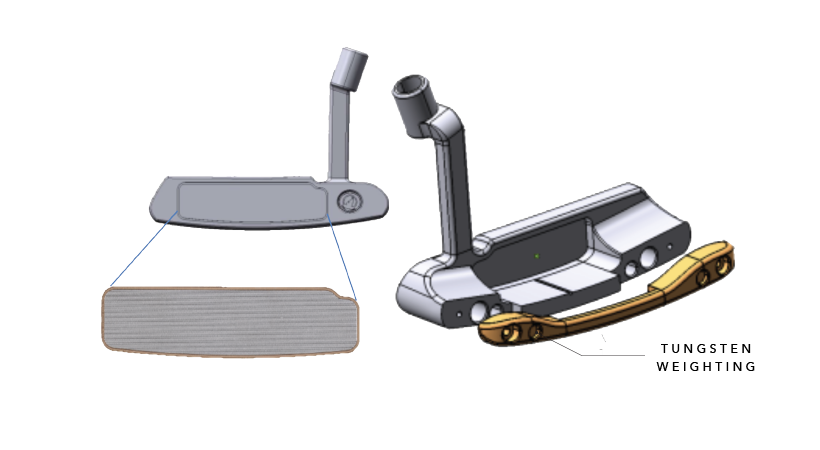 TUNGSTEN WEIGHTING